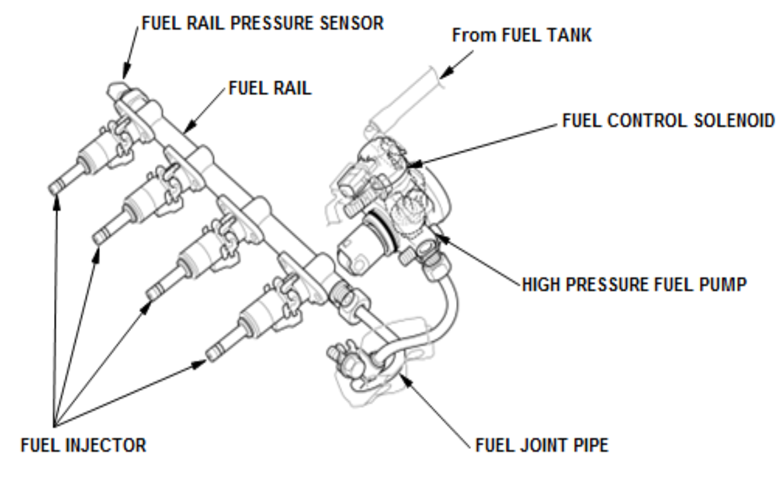 FUEL RAIL PRESSURE SENSOR
From FUEL TANK
FUEL RAIL
FUEL CONTROL SOLENOID
HIGH PRESSURE FUEL PUMP
FUEL INJECTOR
FUEL JOINT PIPE